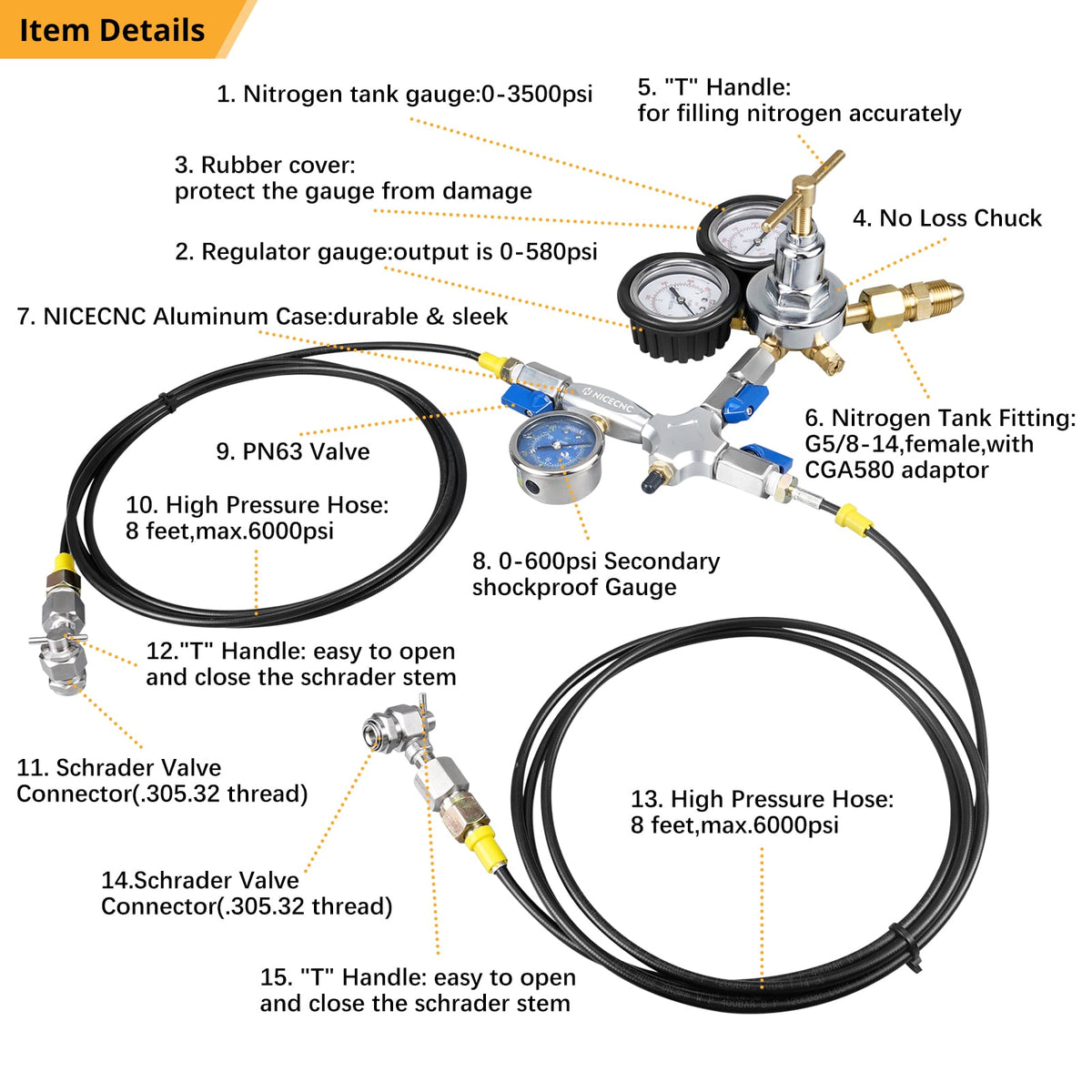 Item Details

1. Nitrogen tank gauge:0-3500psi

5. "T" Handle:
for filling nitrogen accurately

3. Rubber cover:
protect the gauge from damage

4. No Loss Chuck

2. Regulator gauge:output is 0-580psi

7. NICECNC Aluminum Case:durable & sleek

NICECNC

6. Nitrogen Tank Fitting:
G5/8-14,female,with
CGA580 adaptor

9. PN63 Valve

10. High Pressure Hose:
8 feet,max.6000psi

8. 0-600psi Secondary
shockproof Gauge

12."T" Handle: easy to open
and close the schrader stem

11. Schrader Valve
Connector(.305.32 thread)

13. High Pressure Hose:
8 feet,max.6000psi

14.Schrader Valve
Connector(.305.32 thread)

15. "T" Handle: easy to open
and close the schrader stem