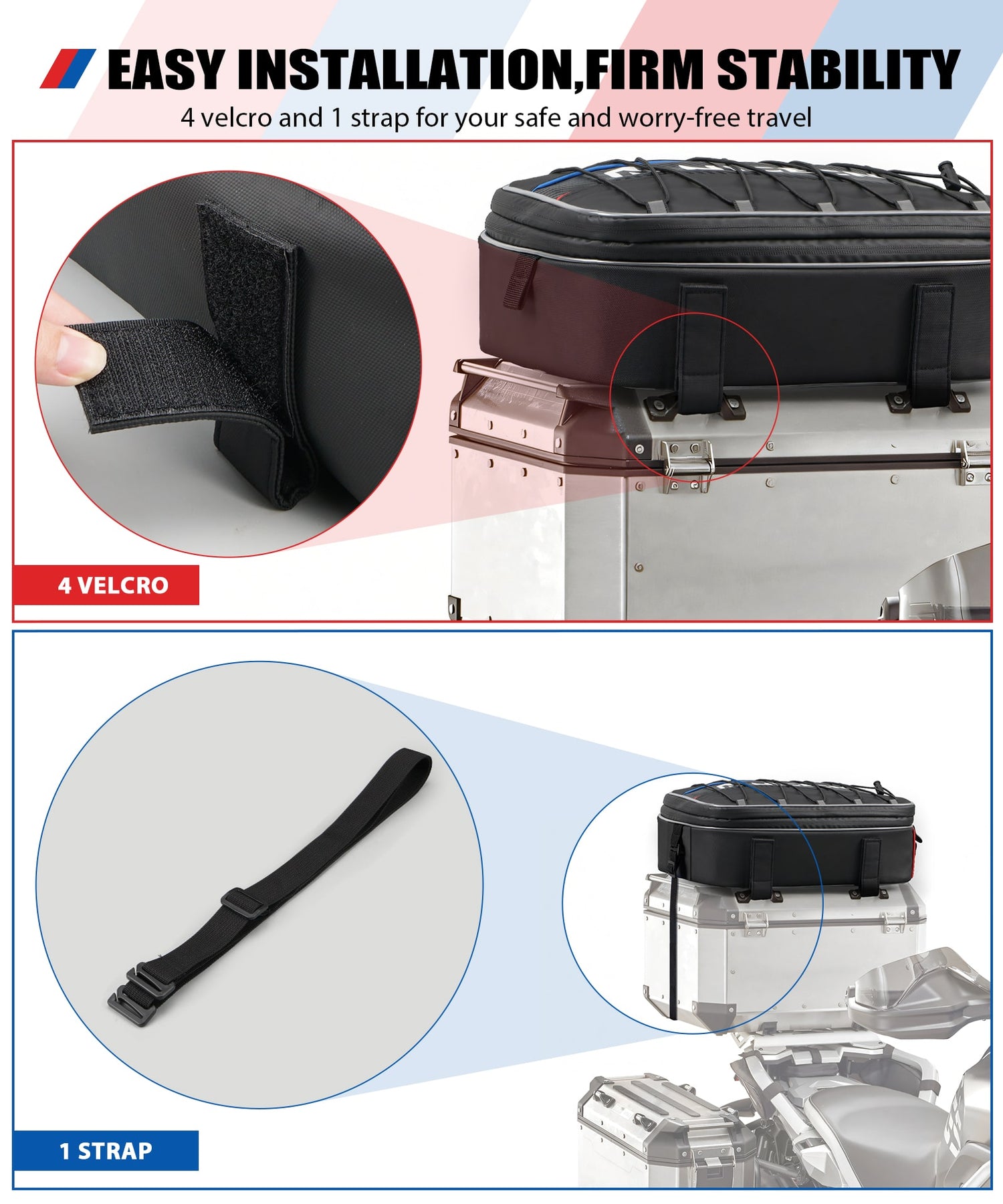 EASY INSTALLATION,FIRM STABILITY

4 velcro and 1 strap for your safe and worry-free travel

4 VELCRO

1 STRAP