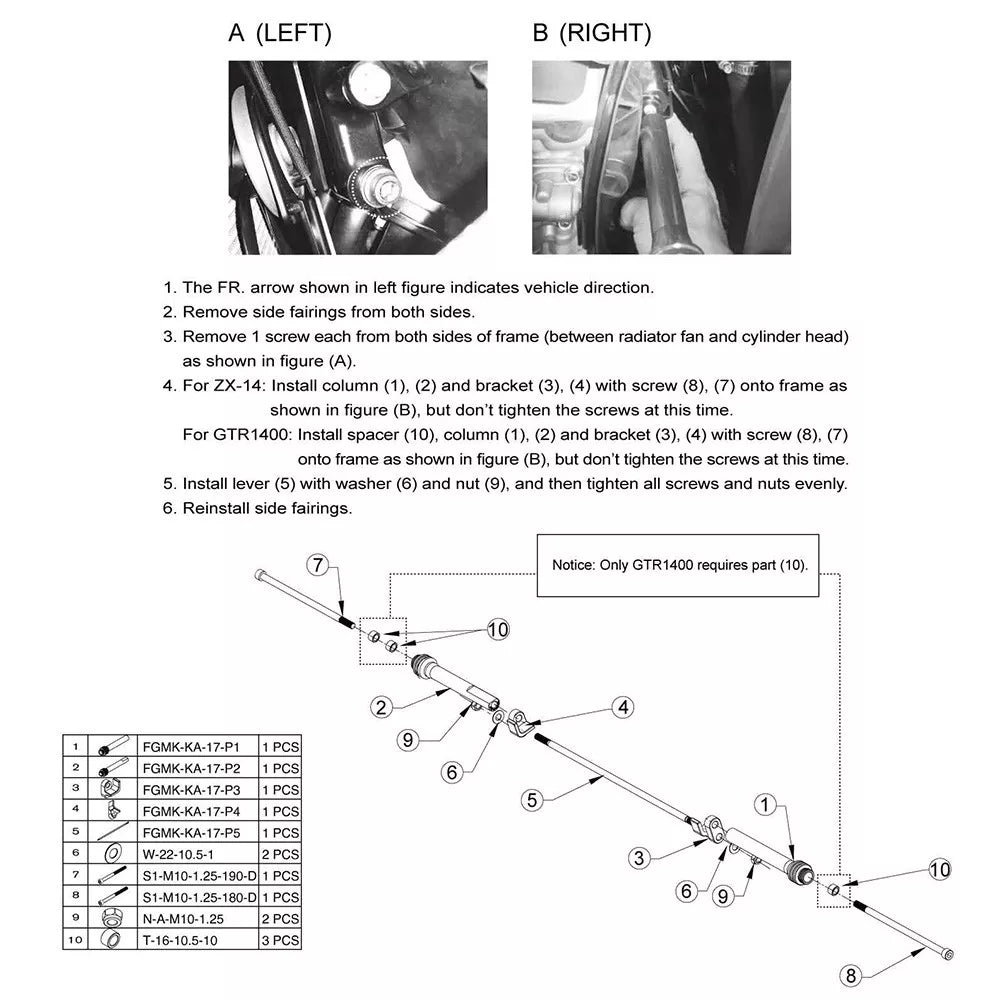 A (LEFT)

B (RIGHT)

1. The FR. arrow shown in left figure indicates vehicle direction.
2. Remove side fairings from both sides.
3. Remove 1 screw each from both sides of frame (between radiator fan and cylinder head) as shown in figure (A).
4. For ZX-14: Install column (1), (2) and bracket (3), (4) with screw (8), (7) onto frame as shown in figure (B), but don't tighten the screws at this time.
For GTR1400: Install spacer (10), column (1), (2) and bracket (3), (4) with screw (8), (7) onto frame as shown in figure (B), but don't tighten the screws at this time.
5. Install lever (5) with washer (6) and nut (9), and then tighten all screws and nuts evenly.
6. Reinstall side fairings.

Notice: Only GTR1400 requires part (10).

7

10

2

4

9

6

5

1

3

6

9

10

8

| 1 | | FGMK-KA-17-P1 | 1 PCS |
|---|---|---|---|
| 2 | | FGMK-KA-17-P2 | 1 PCS |
| 3 | | FGMK-KA-17-P3 | 1 PCS |
| 4 | | FGMK-KA-17-P4 | 1 PCS |
| 5 | | FGMK-KA-17-P5 | 1 PCS |
| 6 | | W-22-10.5-1 | 2 PCS |
| 7 | | S1-M10-1.25-190-D | 1 PCS |
| 8 | | S1-M10-1.25-180-D | 1 PCS |
| 9 | | N-A-M10-1.25 | 2 PCS |
| 10 | | T-16-10.5-10 | 3 PCS |